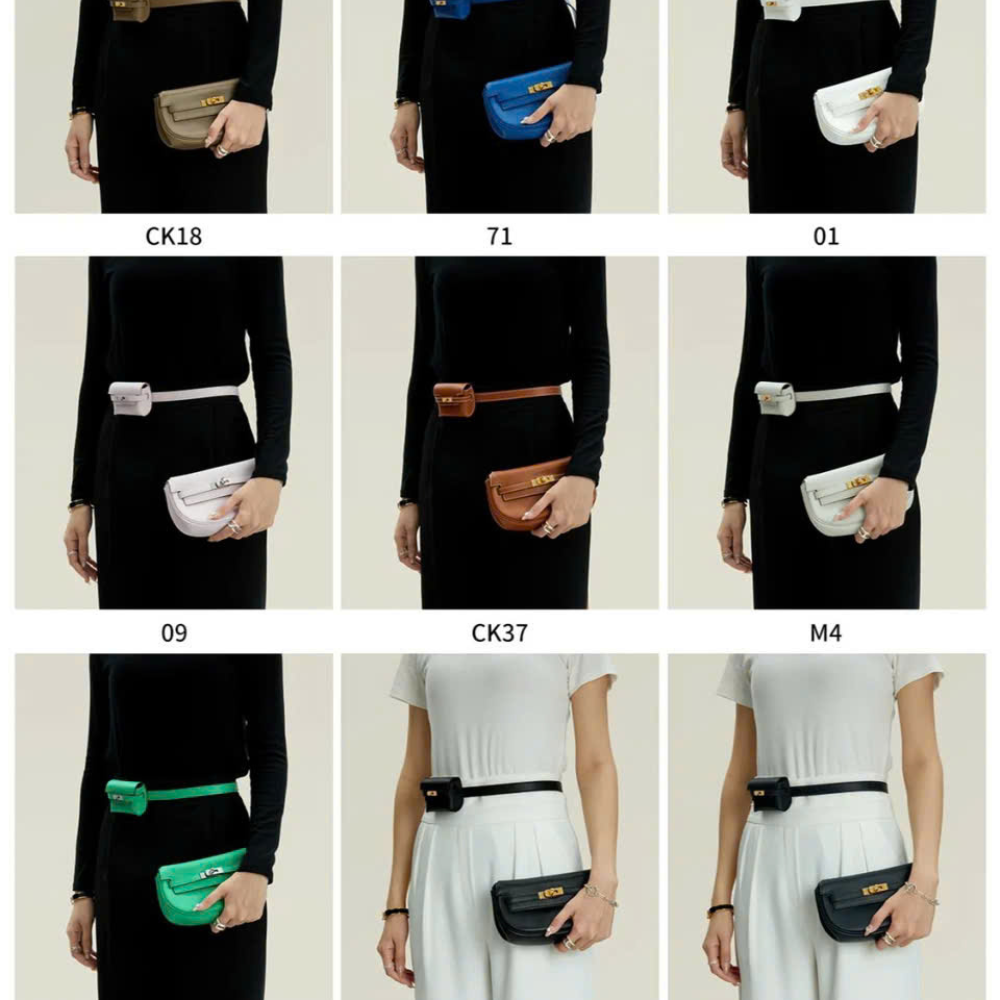 CK18

71

01

09

CK37

M4